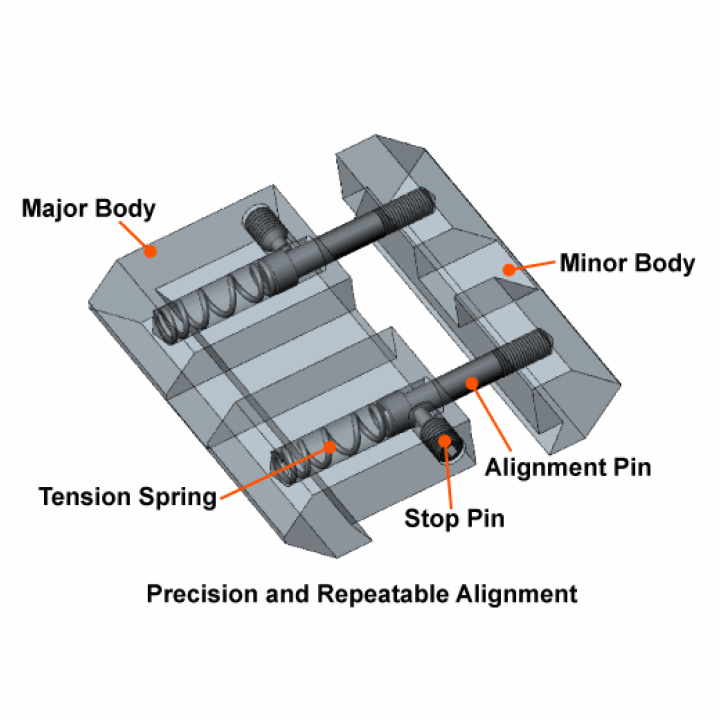 Major Body

Minor Body

Alignment Pin

Tension Spring

Stop Pin

Precision and Repeatable Alignment